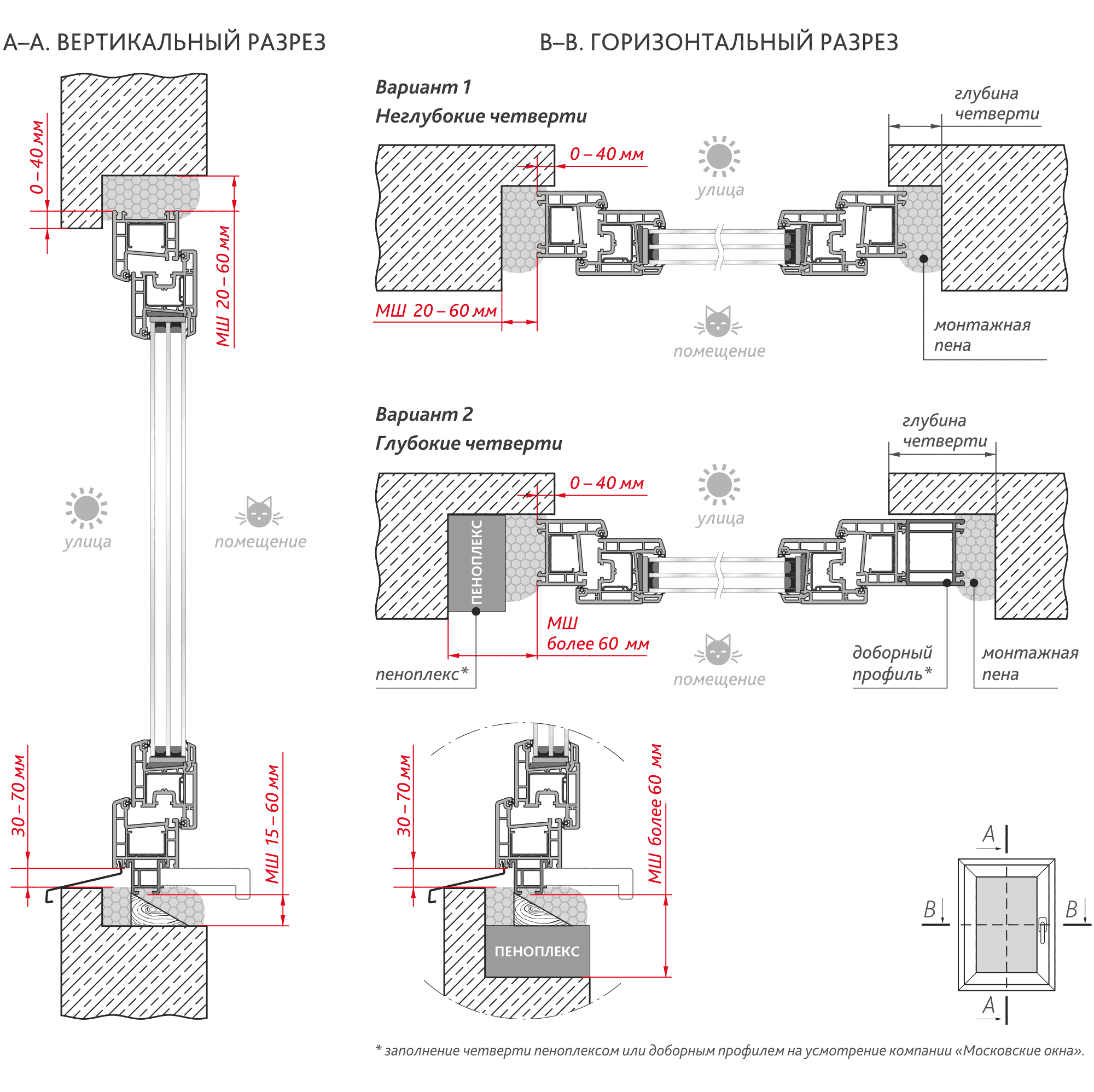 А–А. ВЕРТИКАЛЬНЫЙ РАЗРЕЗ

0 – 40 мм

МШ 20 – 60 мм

улица

помещение

30 – 70 мм

МШ 15 – 60 мм

В–В. ГОРИЗОНТАЛЬНЫЙ РАЗРЕЗ

Вариант 1
Неглубокие четверти

глубина четверти

0 – 40 мм

улица

МШ 20 – 60 мм

помещение

монтажная пена

Вариант 2
Глубокие четверти

глубина четверти

0 – 40 мм

улица

ПЕНОПЛЕКС

МШ более 60 мм

пеноплекс*

помещение

доборный профиль*

монтажная пена

30 – 70 мм

МШ более 60 мм

ПЕНОПЛЕКС

А

В

В

А

* заполнение четверти пеноплексом или доборным профилем на усмотрение компании «Московские окна».